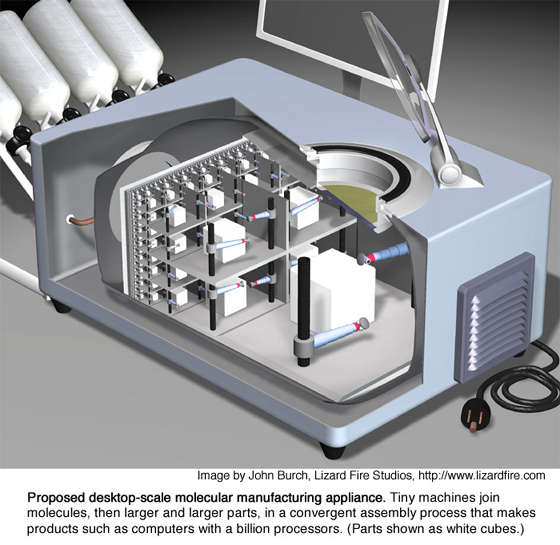 Image by John Burch, Lizard Fire Studios, http://www.lizardfire.com

Proposed desktop-scale molecular manufacturing appliance. Tiny machines join molecules, then larger and larger parts, in a convergent assembly process that makes products such as computers with a billion processors. (Parts shown as white cubes.)